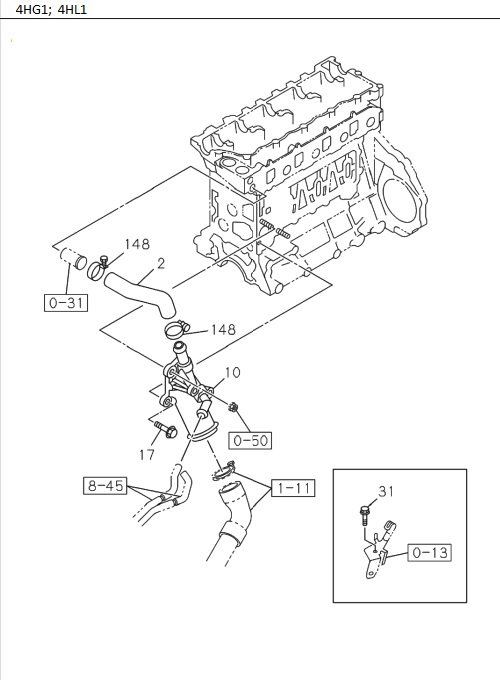 4HG1; 4HL1

148
2
0-31
148
10
0-50
17
8-45
1-11
31
0-13